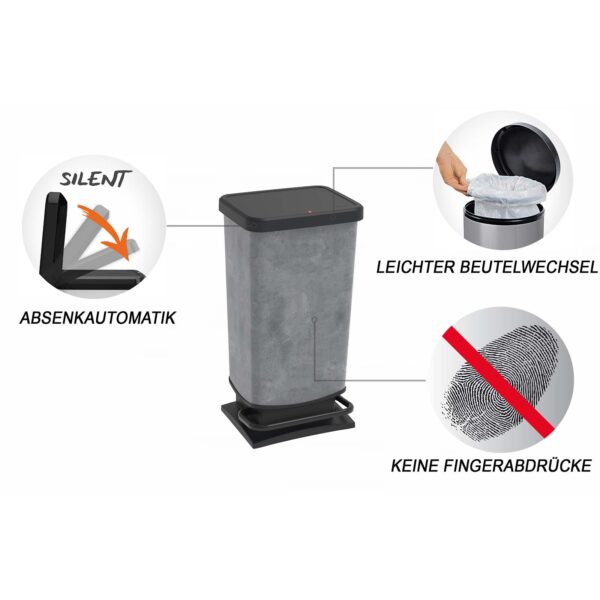 SILENT

ABSENKAUTOMATIK

LEICHTER BEUTELWECHSEL

KEINE FINGERABDRÜCKE